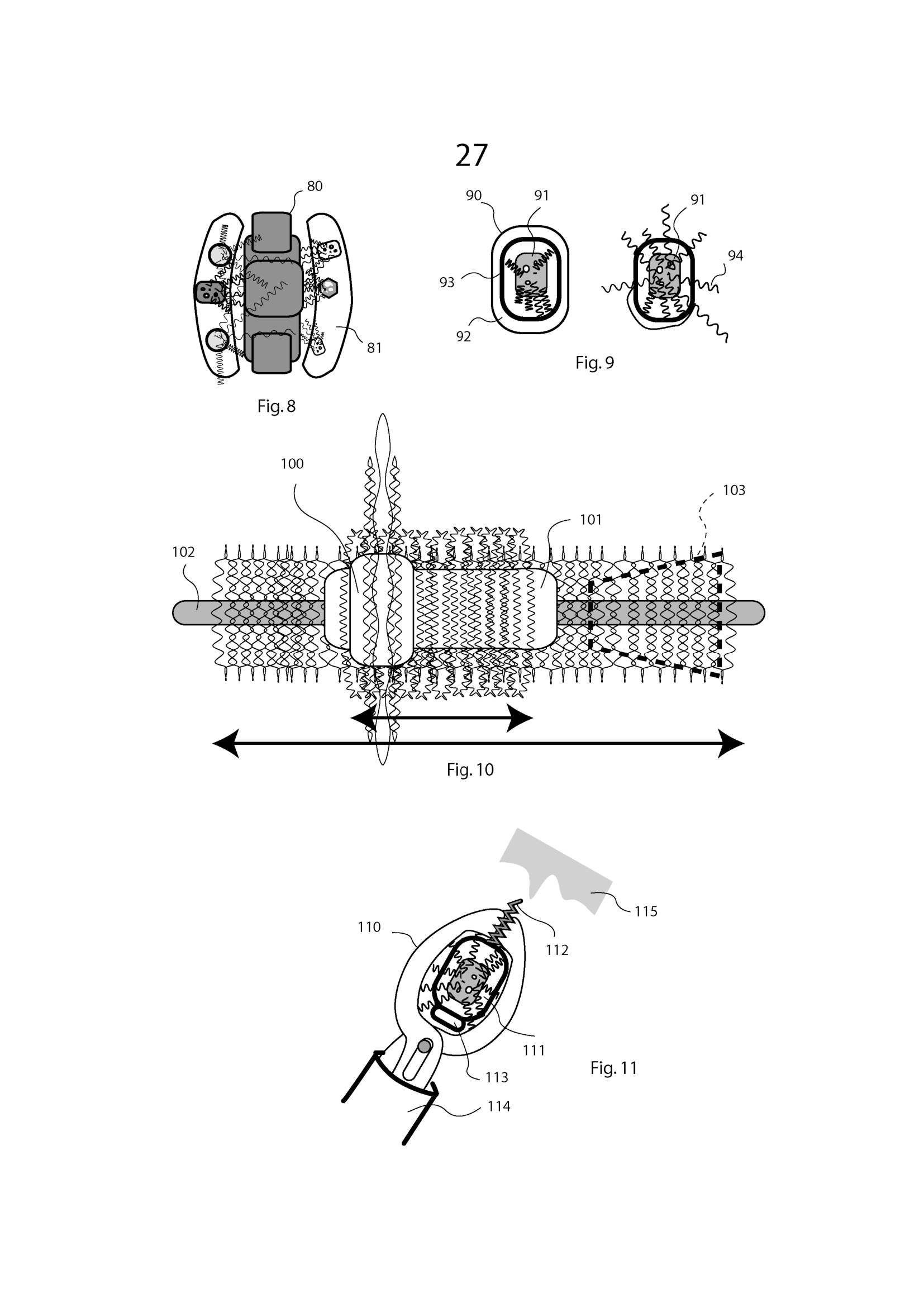 27

80

81

Fig. 8

90

91

93

92

91

94

Fig. 9

100

103

101

102

Fig. 10

115

110

112

111

113

114

Fig. 11