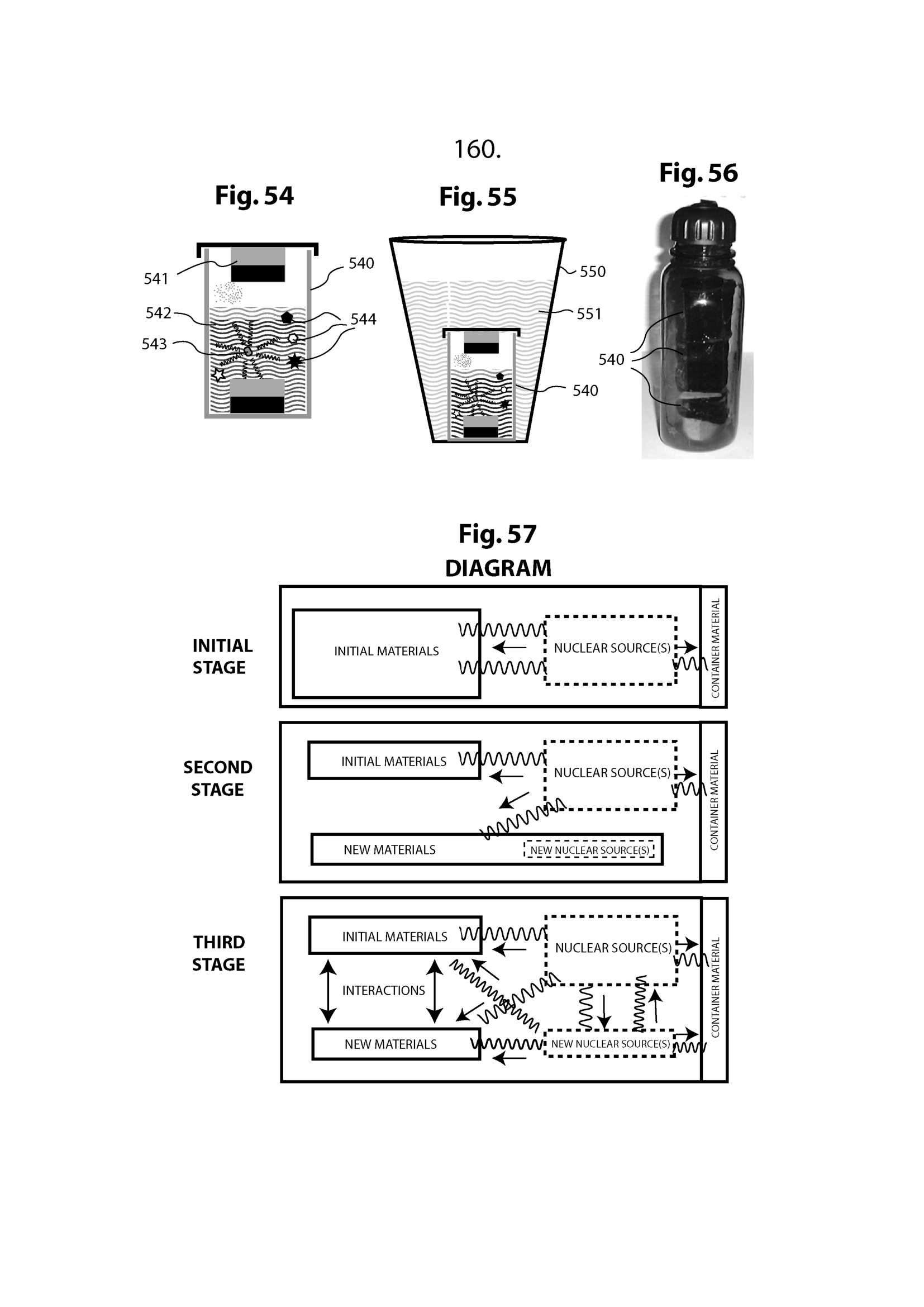 160.

Fig. 54

541
540
542
544
543

Fig. 55

550
551
540

Fig. 56

540

Fig. 57
DIAGRAM

INITIAL STAGE

INITIAL MATERIALS
NUCLEAR SOURCE(S)
CONTAINER MATERIAL

SECOND STAGE

INITIAL MATERIALS
NUCLEAR SOURCE(S)
NEW MATERIALS
NEW NUCLEAR SOURCE(S)
CONTAINER MATERIAL

THIRD STAGE

INITIAL MATERIALS
NUCLEAR SOURCE(S)
INTERACTIONS
NEW MATERIALS
NEW NUCLEAR SOURCE(S)
CONTAINER MATERIAL