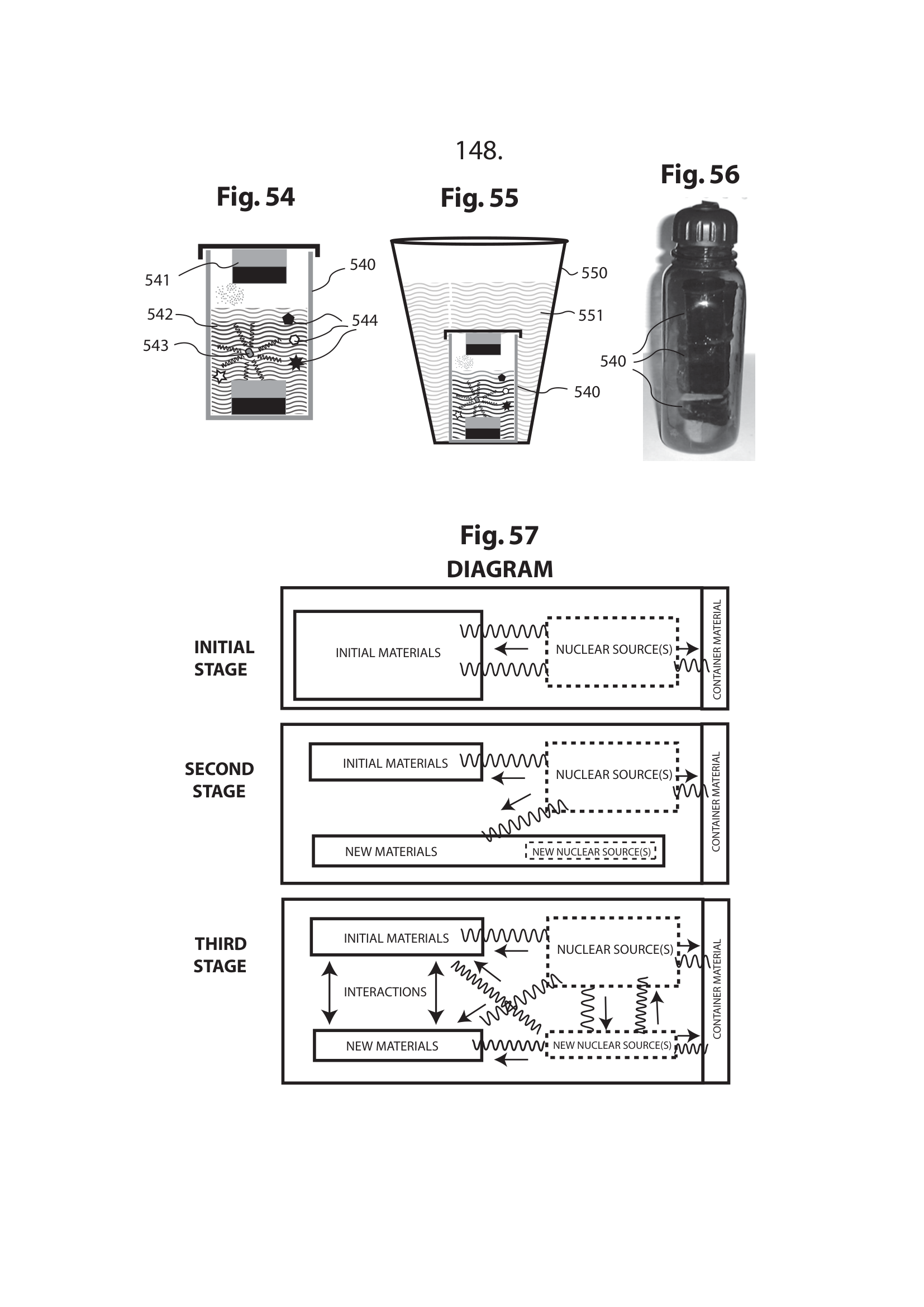 148.

Fig. 54

541

540

542

544

543

Fig. 55

550

551

540

Fig. 56

540

Fig. 57
DIAGRAM

INITIAL STAGE

INITIAL MATERIALS

NUCLEAR SOURCE(S)

CONTAINER MATERIAL

SECOND STAGE

INITIAL MATERIALS

NUCLEAR SOURCE(S)

NEW MATERIALS

NEW NUCLEAR SOURCE(S)

CONTAINER MATERIAL

THIRD STAGE

INITIAL MATERIALS

NUCLEAR SOURCE(S)

INTERACTIONS

NEW MATERIALS

NEW NUCLEAR SOURCE(S)

CONTAINER MATERIAL