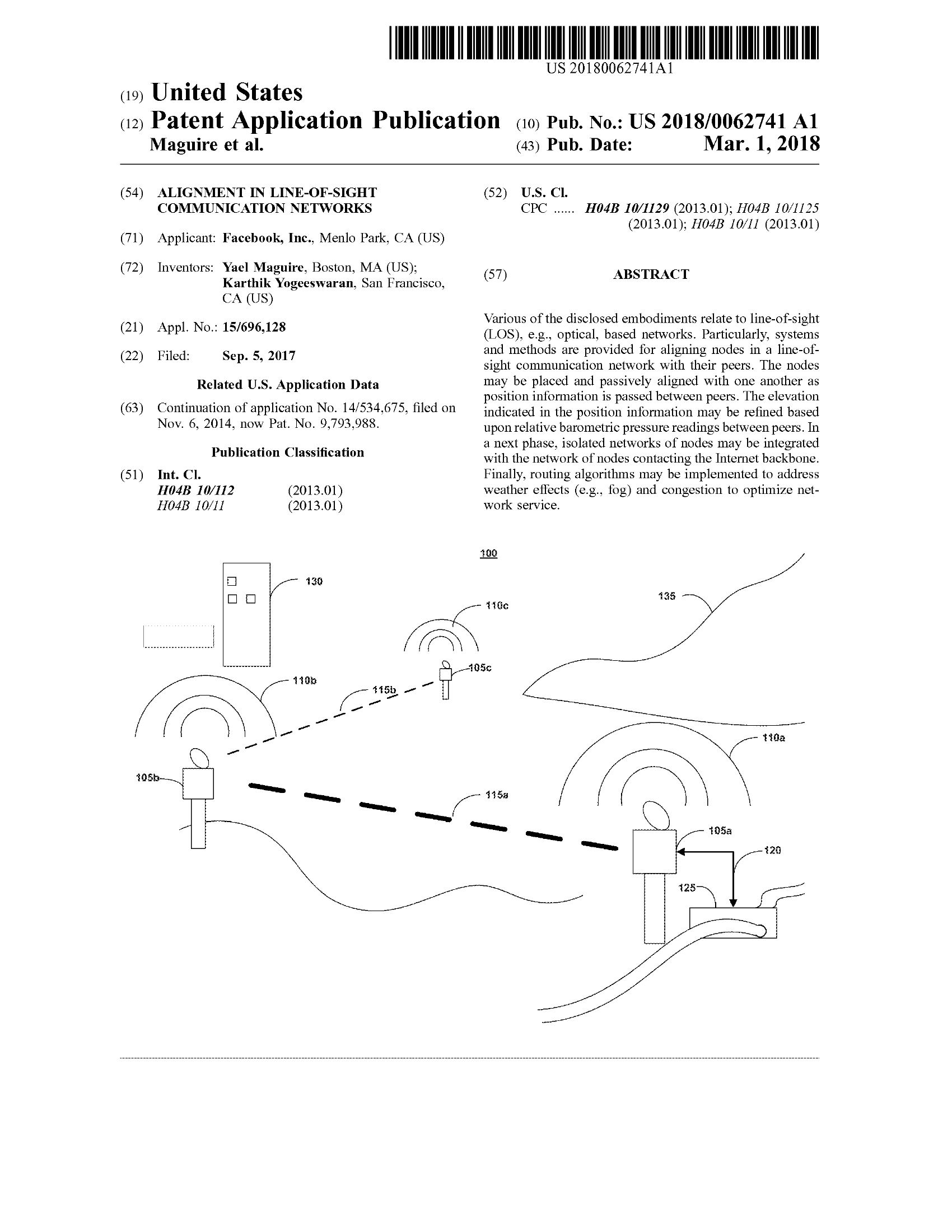 US 20180062741A1

(19) United States

(12) Patent Application Publication

Maguire et al.

(10) Pub. No.: US 2018/0062741 A1

(43) Pub. Date: Mar. 1, 2018

(54) ALIGNMENT IN LINE-OF-SIGHT COMMUNICATION NETWORKS

(71) Applicant: Facebook, Inc., Menlo Park, CA (US)

(72) Inventors: Yael Maguire, Boston, MA (US); Karthik Yogeeswaran, San Francisco, CA (US)

(21) Appl. No.: 15/696,128

(22) Filed: Sep. 5, 2017

Related U.S. Application Data

(63) Continuation of application No. 14/534,675, filed on Nov. 6, 2014, now Pat. No. 9,793,988.

Publication Classification

(51) Int. Cl.
H04B 10/112 (2013.01)
H04B 10/11 (2013.01)

(52) U.S. Cl.
CPC ...... H04B 10/1129 (2013.01); H04B 10/1125 (2013.01); H04B 10/11 (2013.01)

(57) ABSTRACT

Various of the disclosed embodiments relate to line-of-sight (LOS), e.g., optical, based networks. Particularly, systems and methods are provided for aligning nodes in a line-of-sight communication network with their peers. The nodes may be placed and passively aligned with one another as position information is passed between peers. The elevation indicated in the position information may be refined based upon relative barometric pressure readings between peers. In a next phase, isolated networks of nodes may be integrated with the network of nodes contacting the Internet backbone. Finally, routing algorithms may be implemented to address weather effects (e.g., fog) and congestion to optimize network service.

100
130
135
110c
105c
110b
115b
110a
105b
115a
105a
120
125