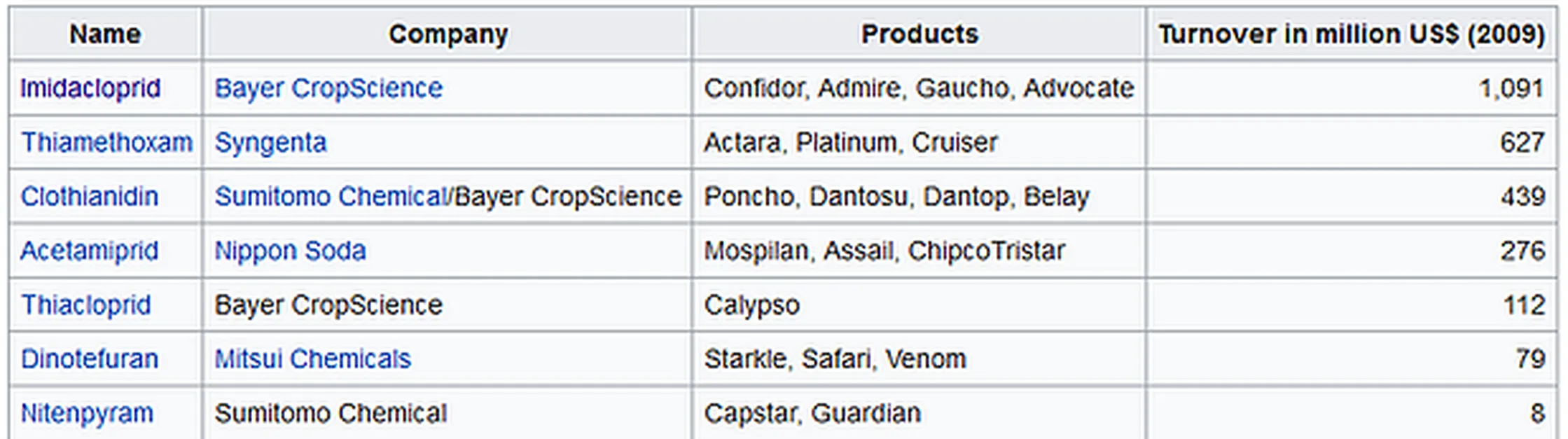 | Name | Company | Products | Turnover in million US$ (2009) |
|---|---|---|---|
| Imidacloprid | Bayer CropScience | Confidor, Admire, Gaucho, Advocate | 1,091 |
| Thiamethoxam | Syngenta | Actara, Platinum, Cruiser | 627 |
| Clothianidin | Sumitomo Chemical/Bayer CropScience | Poncho, Dantosu, Dantop, Belay | 439 |
| Acetamiprid | Nippon Soda | Mospilan, Assail, ChipcoTristar | 276 |
| Thiacloprid | Bayer CropScience | Calypso | 112 |
| Dinotefuran | Mitsui Chemicals | Starkle, Safari, Venom | 79 |
| Nitenpyram | Sumitomo Chemical | Capstar, Guardian | 8 |